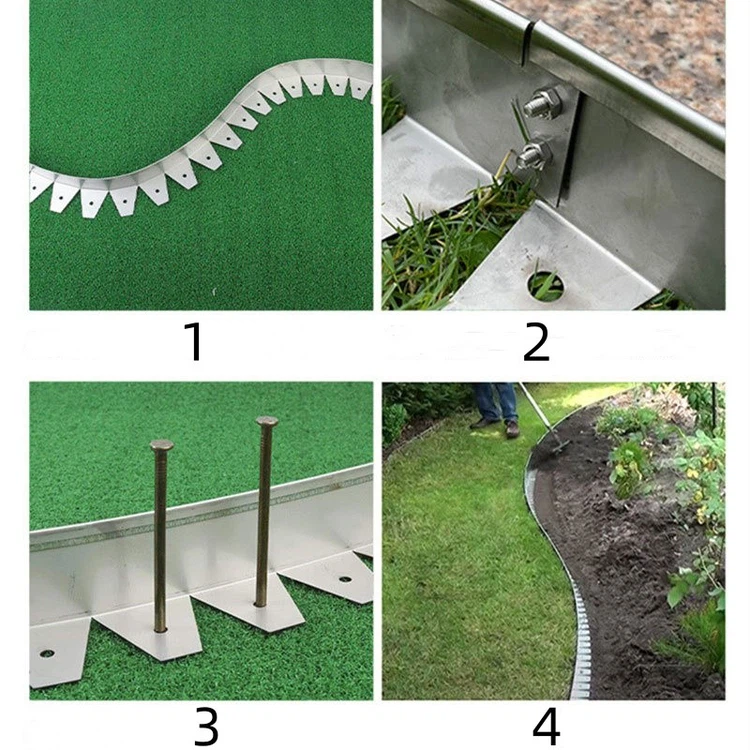 1
2
3
4